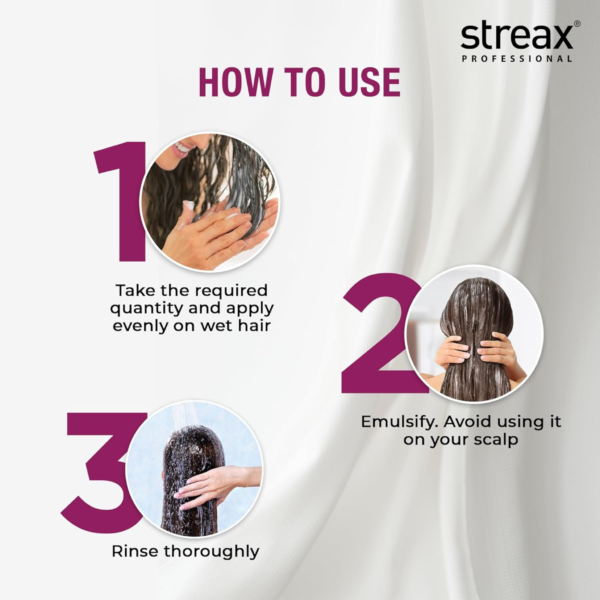 streax®
PROFESSIONAL

HOW TO USE

1

Take the required quantity and apply evenly on wet hair

2

Emulsify. Avoid using it on your scalp

3

Rinse thoroughly